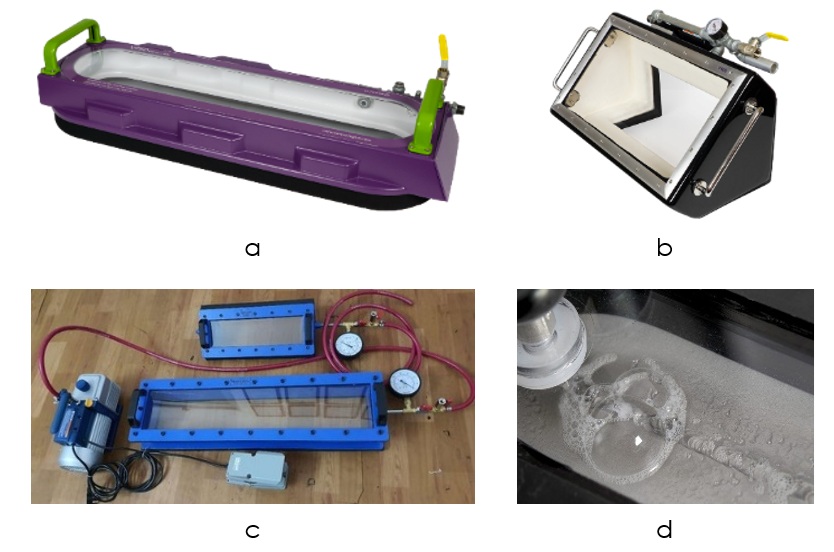 a

b

c

d