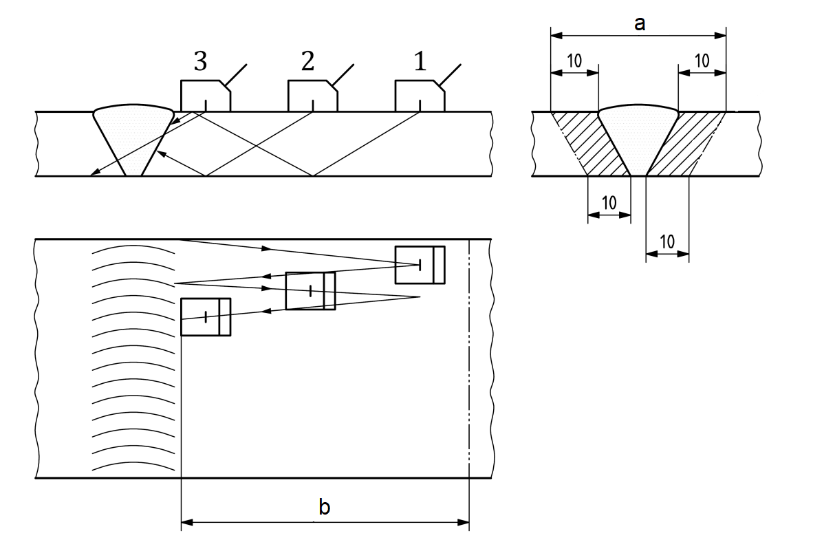 3
2
1
a
10
10
10
10
b